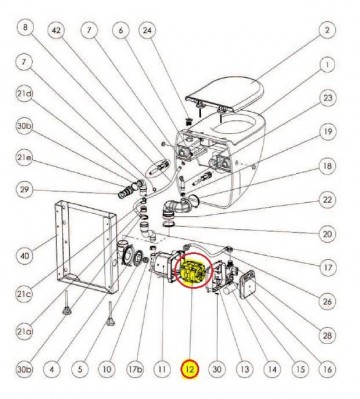 8
42
7
6
24
2
7
1
21d
23
30b
19
21e
18
29
22
20
40
17
21c
26
21a
28
30b
4
5
10
17b
11
12
30
13
14
15
16