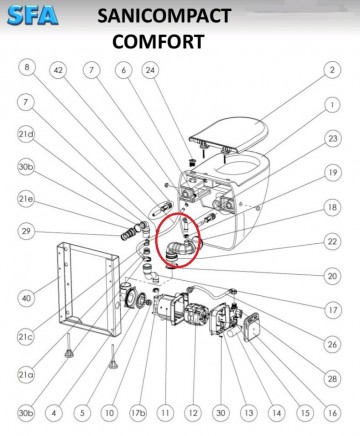 SFA

SANICOMPACT COMFORT

8
42
7
6
24
2
7
1
21d
23
30b
19
21e
18
29
22
20
40
17
21c
26
21a
28
30b
4
5
10
17b
11
12
30
13
14
15
16