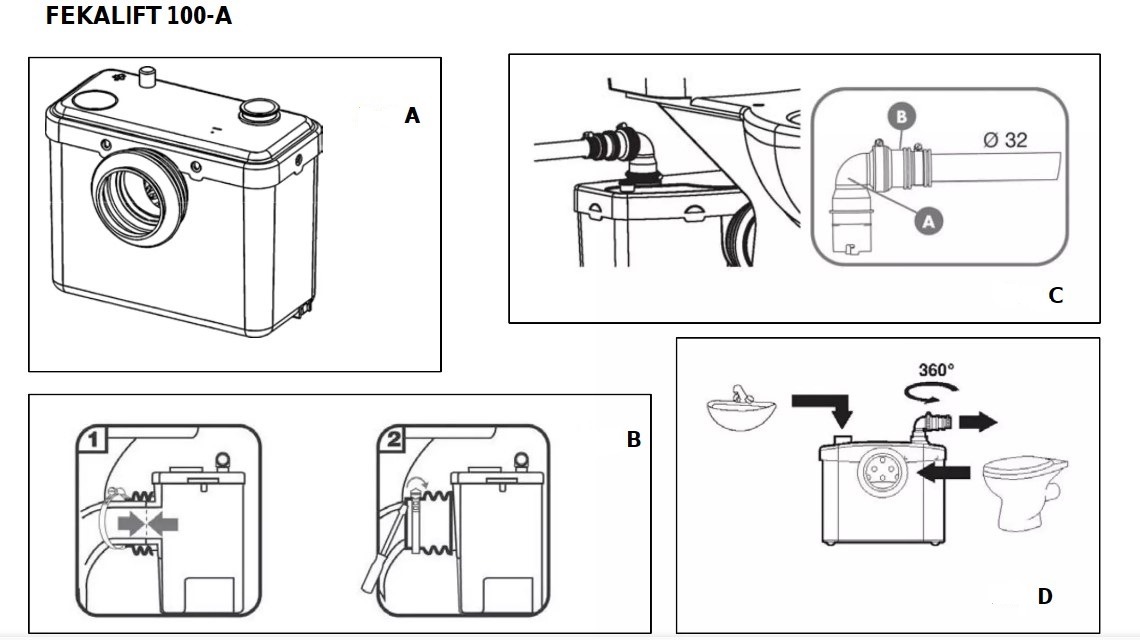 FEKALIFT 100-A

A

B
Ø 32
A

C

1

2

B

360°

D